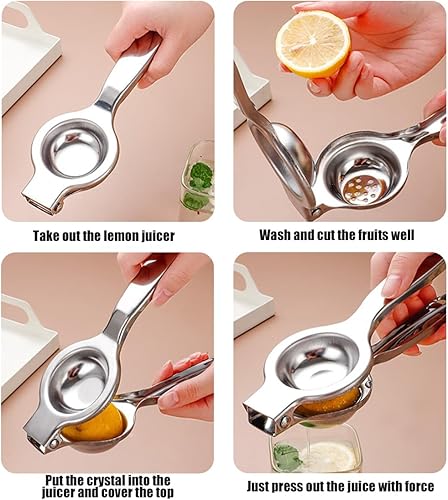 Take out the lemon juicer

Wash and cut the fruits well

Put the crystal into the juicer and cover the top

Just press out the juice with force