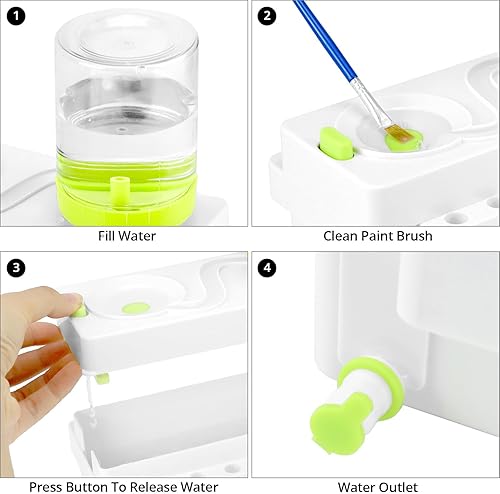 1

Fill Water

2

Clean Paint Brush

3

Press Button To Release Water

4

Water Outlet