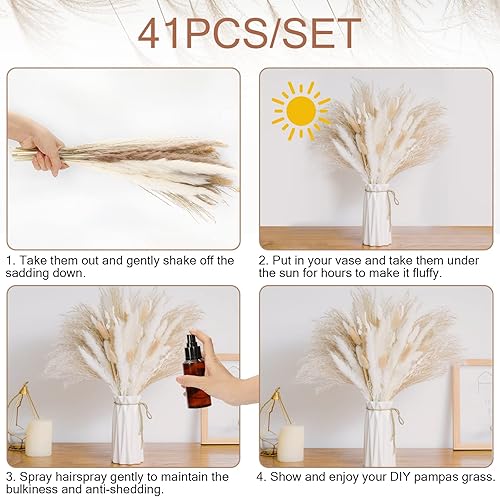 41PCS/SET

1. Take them out and gently shake off the sadding down.

2. Put in your vase and take them under the sun for hours to make it fluffy.

3. Spray hairspray gently to maintain the bulkiness and anti-shedding.

4. Show and enjoy your DIY pampas grass.