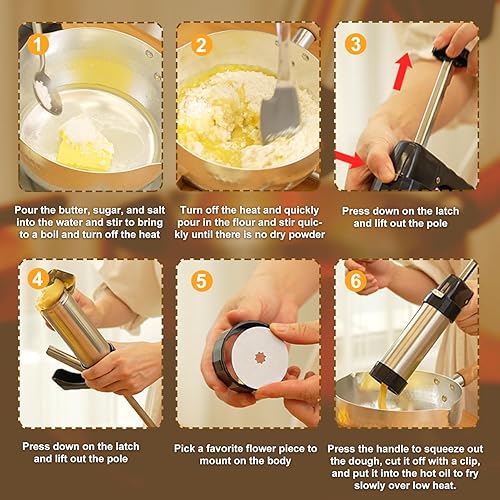 1

Pour the butter, sugar, and salt into the water and stir to bring to a boil and turn off the heat

2

Turn off the heat and quickly pour in the flour and stir quickly until there is no dry powder

3

Press down on the latch and lift out the pole

4

Press down on the latch and lift out the pole

5

Pick a favorite flower piece to mount on the body

6

Press the handle to squeeze out the dough, cut it off with a clip, and put it into the hot oil to fry slowly over low heat.