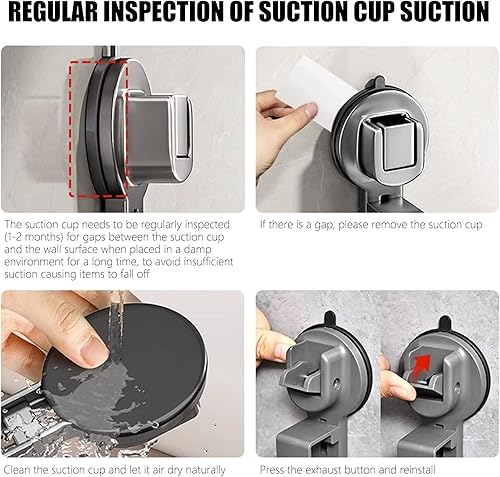 REGULAR INSPECTION OF SUCTION CUP SUCTION

The suction cup needs to be regularly inspected (1-2 months) for gaps between the suction cup and the wall surface when placed in a damp environment for a long time, to avoid insufficient suction causing items to fall off

If there is a gap, please remove the suction cup

Clean the suction cup and let it air dry naturally

Press the exhaust button and reinstall