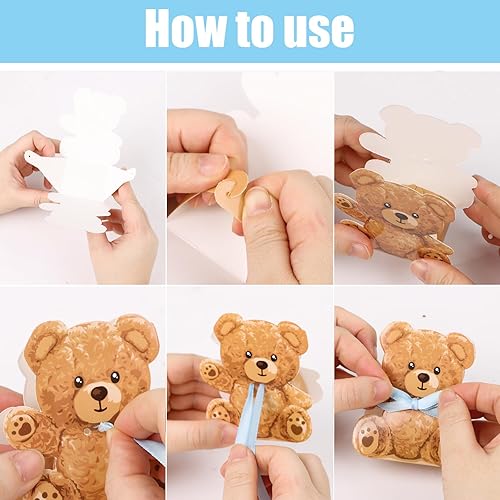 How to use