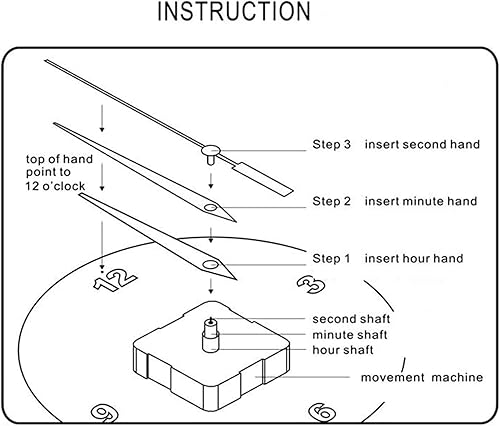 INSTRUCTION

top of hand point to 12 o'clock

Step 3 insert second hand

Step 2 insert minute hand

Step 1 insert hour hand

12

3

second shaft

minute shaft

hour shaft

movement machine

9

6