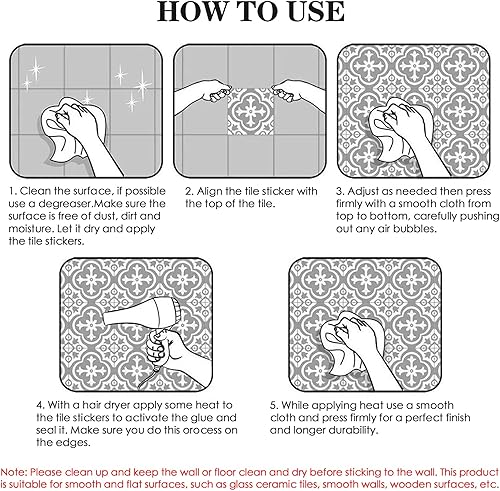 HOW TO USE

1. Clean the surface, if possible use a degreaser.Make sure the surface is free of dust, dirt and moisture. Let it dry and apply the tile stickers.

2. Align the tile sticker with the top of the tile.

3. Adjust as needed then press firmly with a smooth cloth from top to bottom, carefully pushing out any air bubbles.

4. With a hair dryer apply some heat to the tile stickers to activate the glue and seal it. Make sure you do this orocess on the edges.

5. While applying heat use a smooth cloth and press firmly for a perfect finish and longer durability.

Note: Please clean up and keep the wall or floor clean and dry before sticking to the wall. This product is suitable for smooth and flat surfaces, such as glass ceramic tiles, smooth walls, wooden surfaces, etc.