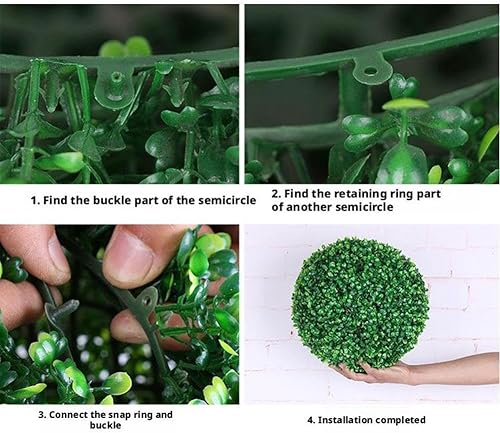 1. Find the buckle part of the semicircle

2. Find the retaining ring part of another semicircle

3. Connect the snap ring and buckle

4. Installation completed