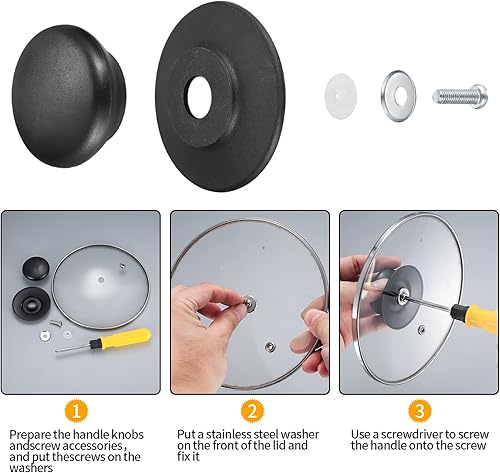 1

Prepare the handle knobs andscrew accessories , and put thescrews on the washers

2

Put a stainless steel washer on the front of the lid and fix it

3

Use a screwdriver to screw the handle onto the screw