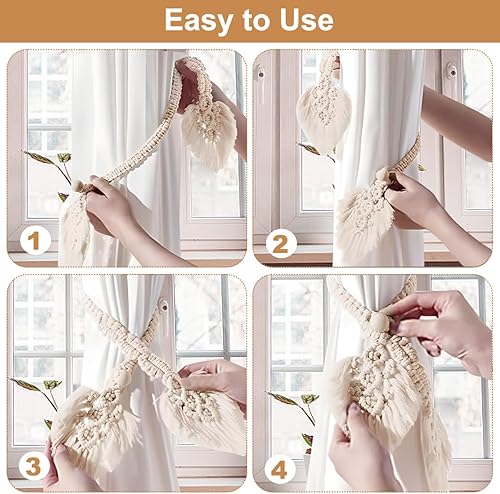 Easy to Use

1

2

3

4