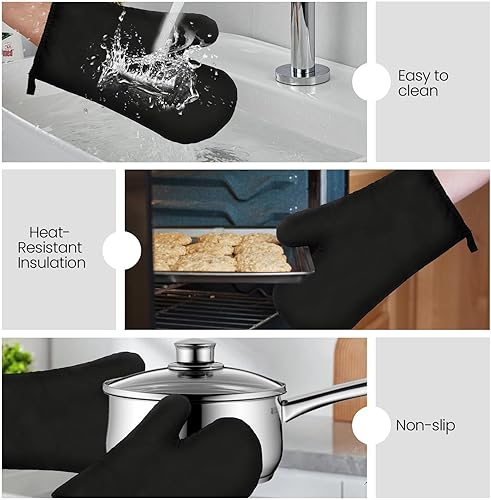 Easy to clean

Heat-Resistant Insulation

Non-slip