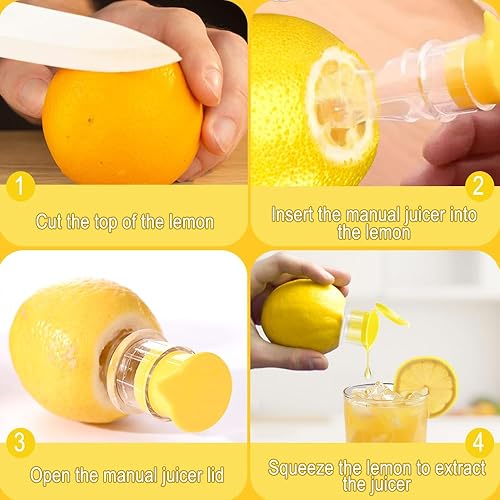 1

Cut the top of the lemon

2

Insert the manual juicer into the lemon

3

Open the manual juicer lid

4

Squeeze the lemon to extract the juicer