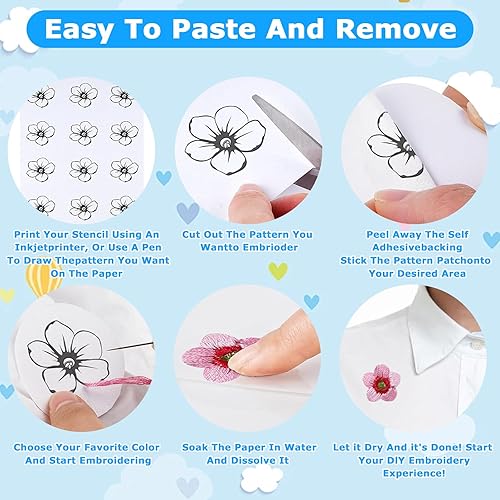 Easy To Paste And Remove

Print Your Stencil Using An Inkjetprinter, Or Use A Pen To Draw Thepattern You Want On The Paper

Cut Out The Pattern You Wantto Embrioder

Peel Away The Self Adhesivebacking Stick The Pattern Patchonto Your Desired Area

Choose Your Favorite Color And Start Embroidering

Soak The Paper In Water And Dissolve It

Let it Dry And it's Done! Start Your DIY Embroidery Experience!