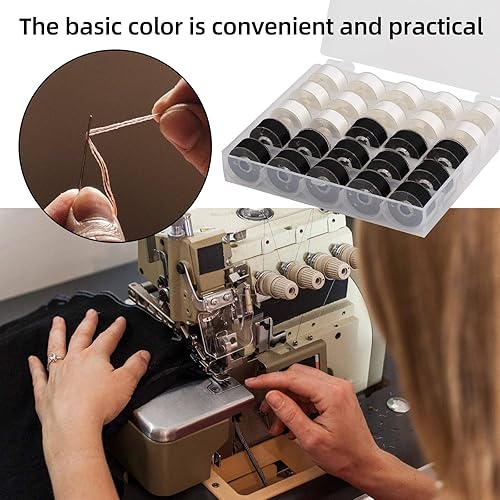 The basic color is convenient and practical