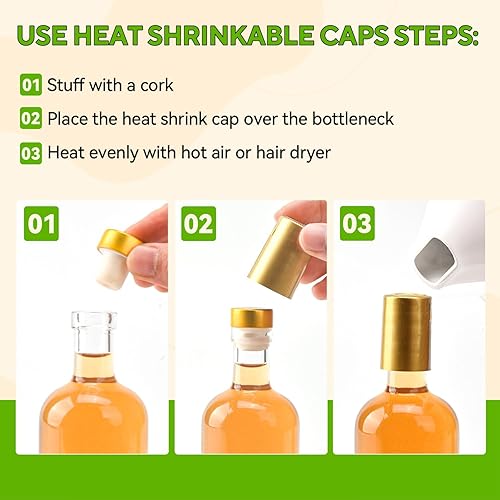 USE HEAT SHRINKABLE CAPS STEPS:

01 Stuff with a cork

02 Place the heat shrink cap over the bottleneck

03 Heat evenly with hot air or hair dryer

01

02

03