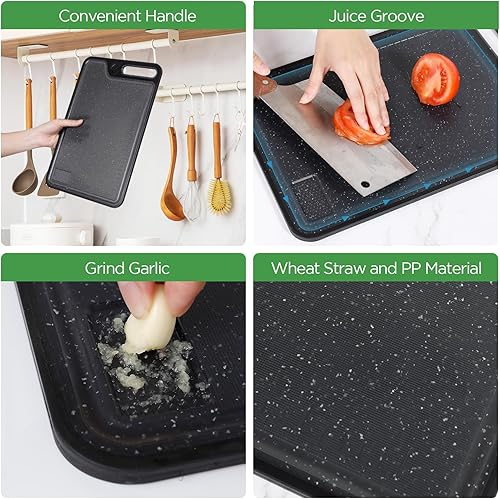 Convenient Handle

Juice Groove

Grind Garlic

Wheat Straw and PP Material