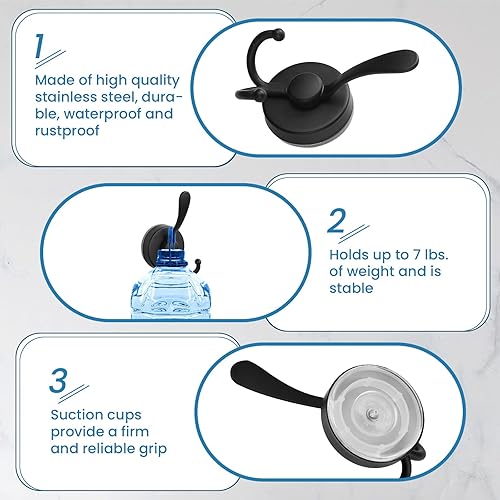 1

Made of high quality stainless steel, durable, waterproof and rustproof

2

Holds up to 7 lbs. of weight and is stable

3

Suction cups provide a firm and reliable grip