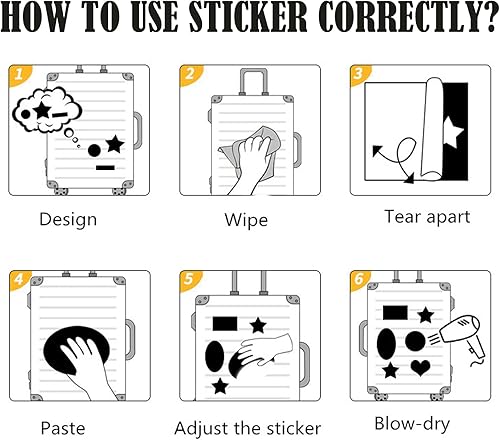 HOW TO USE STICKER CORRECTLY?

1

Design

2

Wipe

3

Tear apart

4

Paste

5

Adjust the sticker

6

Blow-dry