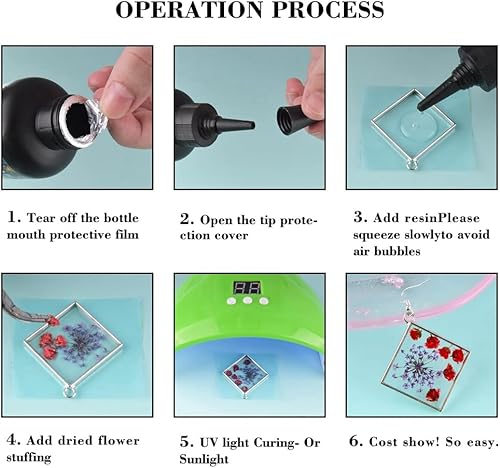 OPERATION PROCESS

1. Tear off the bottle mouth protective film

2. Open the tip protection cover

3. Add resinPlease squeeze slowlyto avoid air bubbles

4. Add dried flower stuffing

5. UV light Curing- Or Sunlight

6. Cost show! So easy.