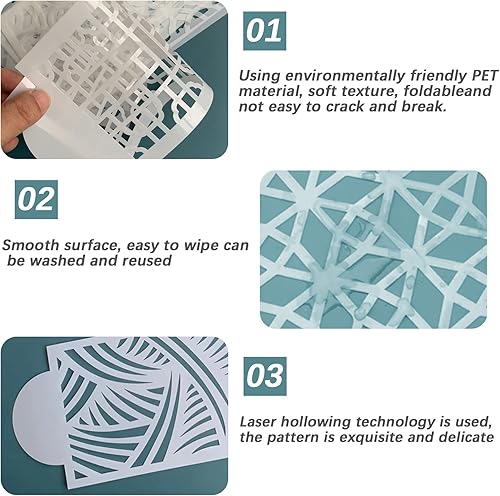 01

Using environmentally friendly PET material, soft texture, foldableand not easy to crack and break.

02

Smooth surface, easy to wipe can be washed and reused

03

Laser hollowing technology is used, the pattern is exquisite and delicate