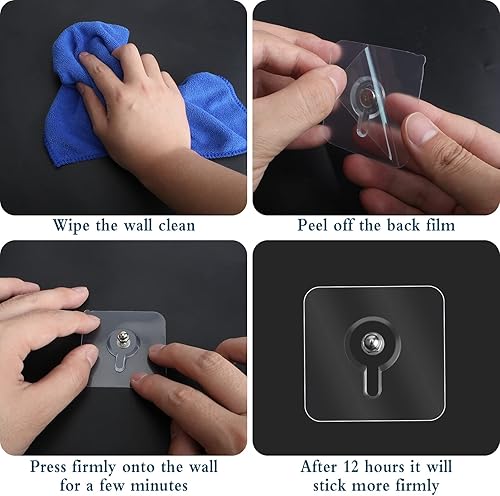 Wipe the wall clean

Peel off the back film

Press firmly onto the wall for a few minutes

After 12 hours it will stick more firmly