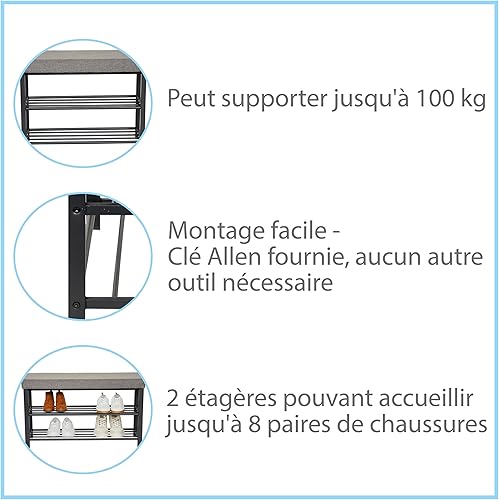 Peut supporter jusqu'à 100 kg

Montage facile - Clé Allen fournie, aucun autre outil nécessaire

2 étagères pouvant accueillir jusqu'à 8 paires de chaussures