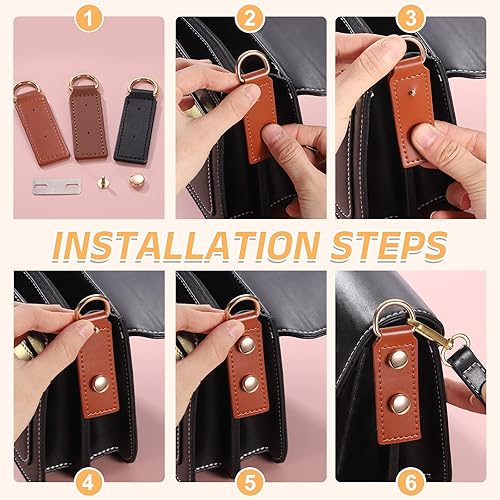 1

2

3

INSTALLATION STEPS

4

5

6