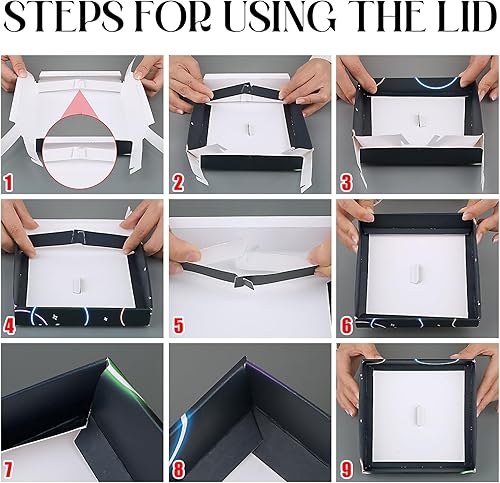 STEPS FOR USING THE LID

1

2

3

4

5

6

7

8

9