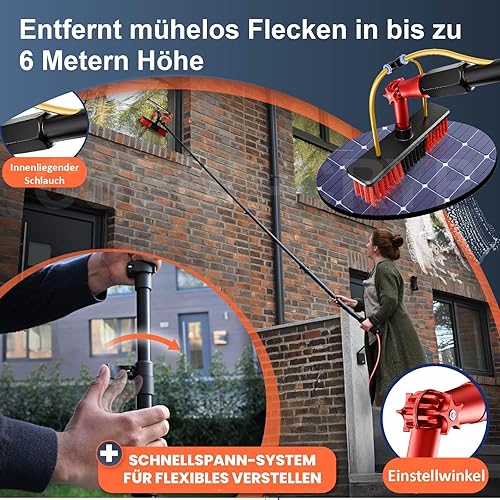 Entfernt mühelos Flecken in bis zu 6 Metern Höhe

Innenliegender Schlauch

SCHNELLSPANN-SYSTEM FÜR FLEXIBLES VERSTELLEN

Einstellwinkel