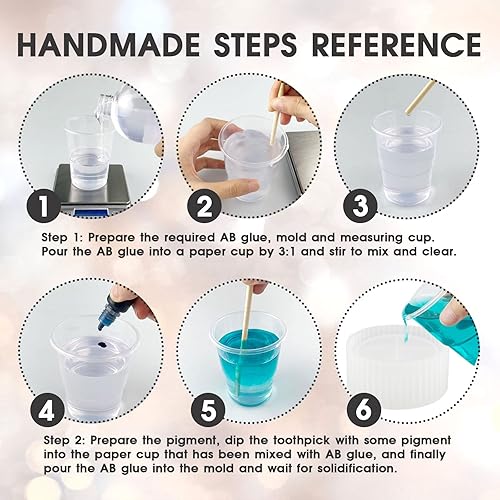 HANDMADE STEPS REFERENCE

1

2

3

Step 1: Prepare the required AB glue, mold and measuring cup. Pour the AB glue into a paper cup by 3:1 and stir to mix and clear.

4

5

6

Step 2: Prepare the pigment, dip the toothpick with some pigment into the paper cup that has been mixed with AB glue, and finally pour the AB glue into the mold and wait for solidification.