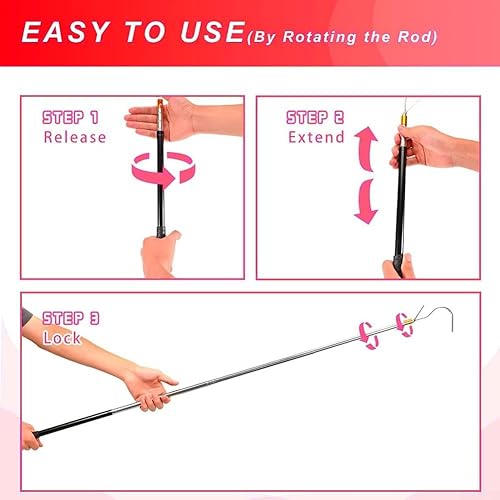 EASY TO USE(By Rotating the Rod)

STEP 1
Release

STEP 2
Extend

STEP 3
Lock