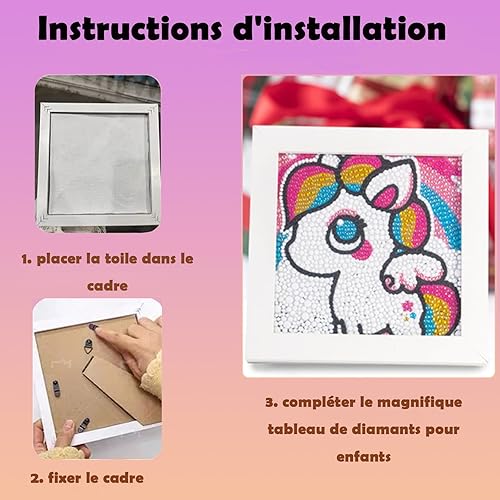 Instructions d'installation

1. placer la toile dans le cadre

2. fixer le cadre

3. compléter le magnifique tableau de diamants pour enfants