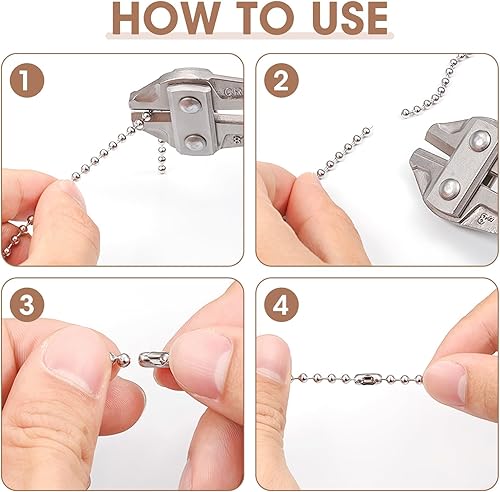 HOW TO USE

1

2

3

4