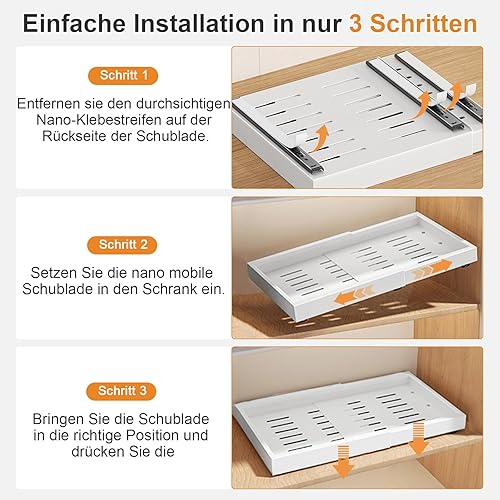 Einfache Installation in nur 3 Schritten

Schritt 1

Entfernen sie den durchsichtigen Nano-Klebestreifen auf der Rückseite der Schublade.

Schritt 2

Setzen Sie die nano mobile Schublade in den Schrank ein.

Schritt 3

Bringen Sie die Schublade in die richtige Position und drücken Sie die