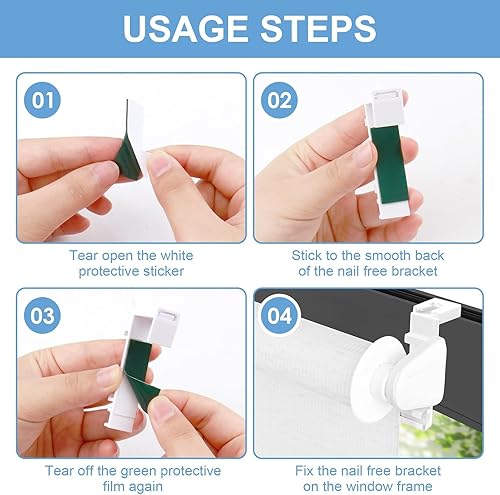 USAGE STEPS

01

Tear open the white protective sticker

02

Stick to the smooth back of the nail free bracket

03

Tear off the green protective film again

04

Fix the nail free bracket on the window frame