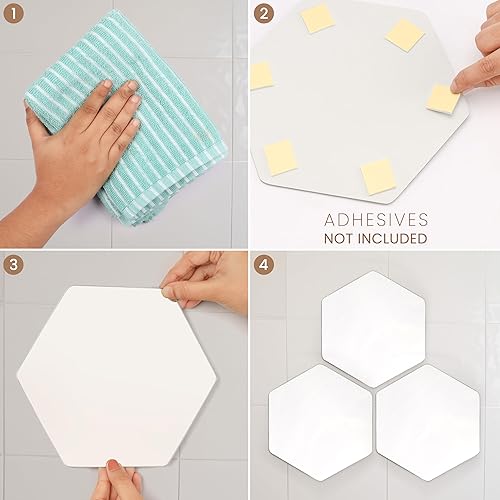 1

2

ADHESIVES
NOT INCLUDED

3

4