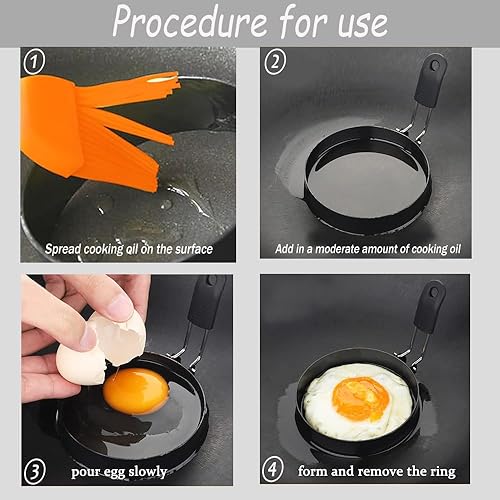 Procedure for use

1

Spread cooking oil on the surface

2

Add in a moderate amount of cooking oil

3

pour egg slowly

4

form and remove the ring