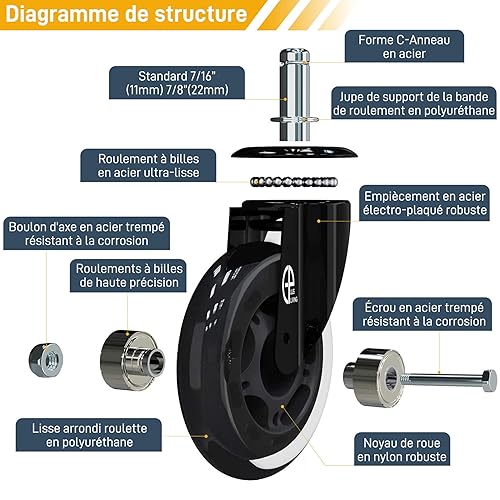 Diagramme de structure

Forme C-Anneau en acier

Standard 7/16" (11mm) 7/8"(22mm)

Jupe de support de la bande de roulement en polyuréthane

Roulement à billes en acier ultra-lisse

Empiècement en acier électro-plaqué robuste

Boulon d'axe en acier trempé résistant à la corrosion

Roulements à billes de haute précision

Écrou en acier trempé résistant à la corrosion

Lisse arrondi roulette en polyuréthane

Noyau de roue en nylon robuste