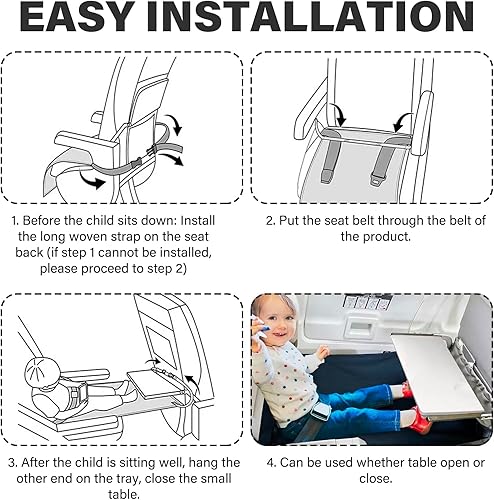 EASY INSTALLATION

1. Before the child sits down: Install the long woven strap on the seat back (if step 1 cannot be installed, please proceed to step 2)

2. Put the seat belt through the belt of the product.

3. After the child is sitting well, hang the other end on the tray, close the small table.

4. Can be used whether table open or close.