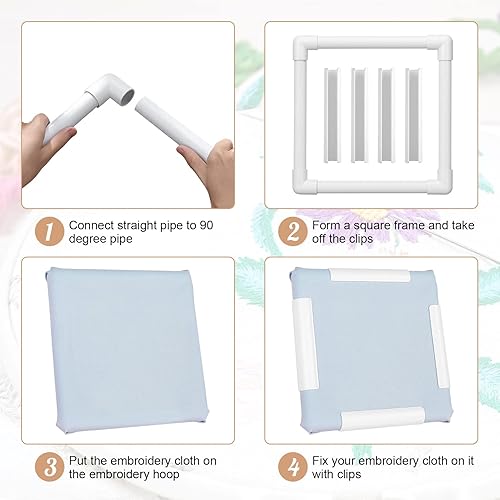 1 Connect straight pipe to 90 degree pipe

2 Form a square frame and take off the clips

3 Put the embroidery cloth on the embroidery hoop

4 Fix your embroidery cloth on it with clips