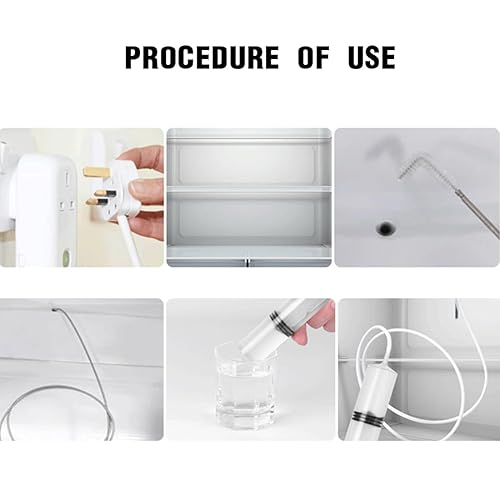 PROCEDURE OF USE