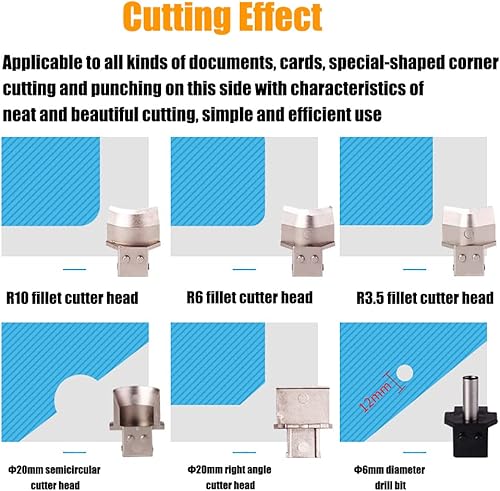 Cutting Effect

Applicable to all kinds of documents, cards, special-shaped corner cutting and punching on this side with characteristics of neat and beautiful cutting, simple and efficient use

R10 fillet cutter head

R6 fillet cutter head

R3.5 fillet cutter head

12mm

Φ20mm semicircular cutter head

Φ20mm right angle cutter head

Φ6mm diameter drill bit