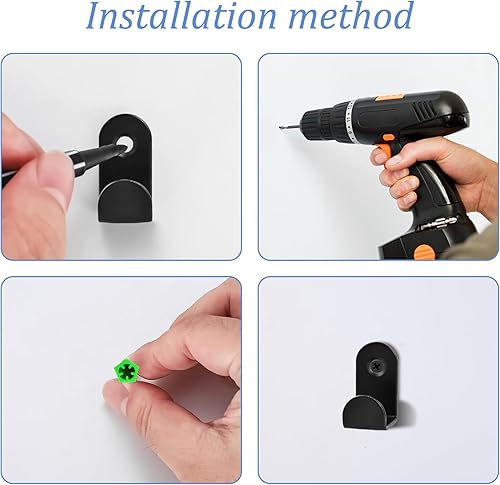 Installation method