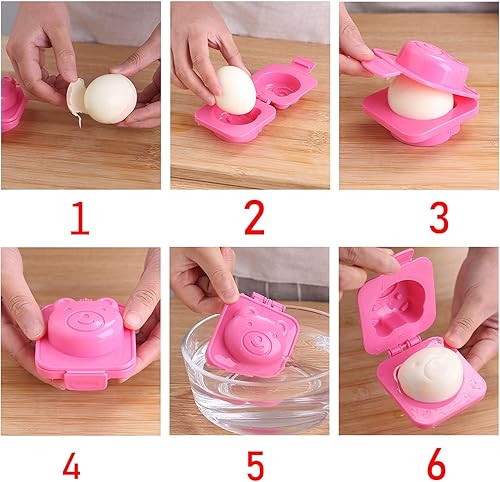 1

2

3

4

5

6