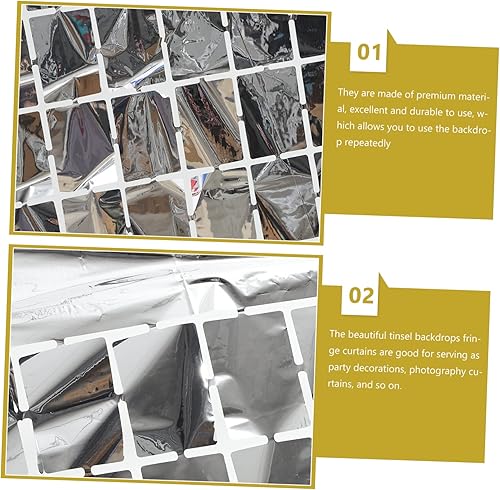 01

They are made of premium material, excellent and durable to use, which allows you to use the backdrop repeatedly

02

The beautiful tinsel backdrops fringe curtains are good for serving as party decorations, photography curtains, and so on.