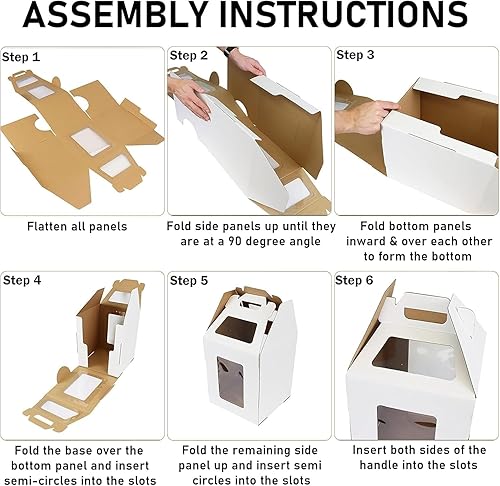 ASSEMBLY INSTRUCTIONS

Step 1

Flatten all panels

Step 2

Fold side panels up until they are at a 90 degree angle

Step 3

Fold bottom panels inward & over each other to form the bottom

Step 4

Fold the base over the bottom panel and insert semi-circles into the slots

Step 5

Fold the remaining side panel up and insert semi circles into the slots

Step 6

Insert both sides of the handle into the slots