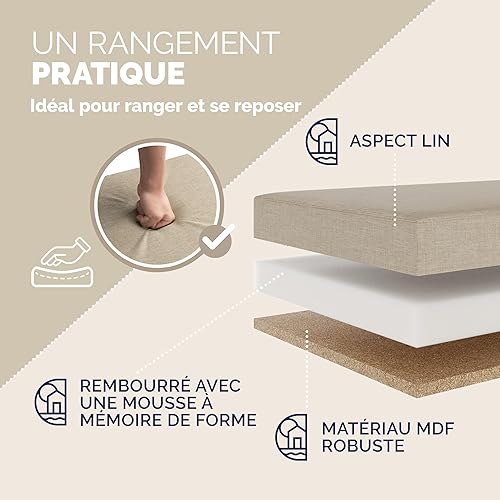 UN RANGEMENT
PRATIQUE

Idéal pour ranger et se reposer

ASPECT LIN

REMBOURRÉ AVEC UNE MOUSSE À MÉMOIRE DE FORME

MATÉRIAU MDF ROBUSTE