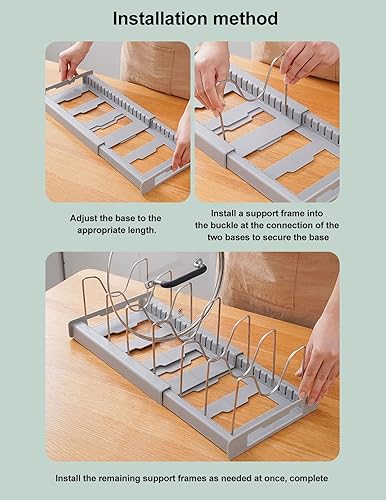 Installation method

Adjust the base to the appropriate length.

Install a support frame into the buckle at the connection of the two bases to secure the base

Install the remaining support frames as needed at once, complete