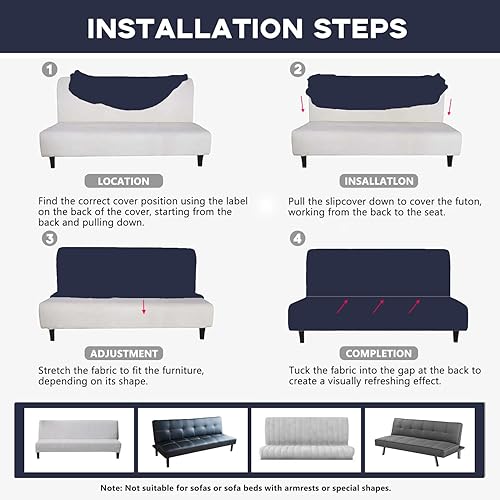 INSTALLATION STEPS

1

LOCATION

Find the correct cover position using the label on the back of the cover, starting from the back and pulling down.

2

INSALLATLON

Pull the slipcover down to cover the futon, working from the back to the seat.

3

ADJUSTMENT

Stretch the fabric to fit the furniture, depending on its shape.

4

COMPLETION

Tuck the fabric into the gap at the back to create a visually refreshing effect.

Note: Not suitable for sofas or sofa beds with armrests or special shapes.