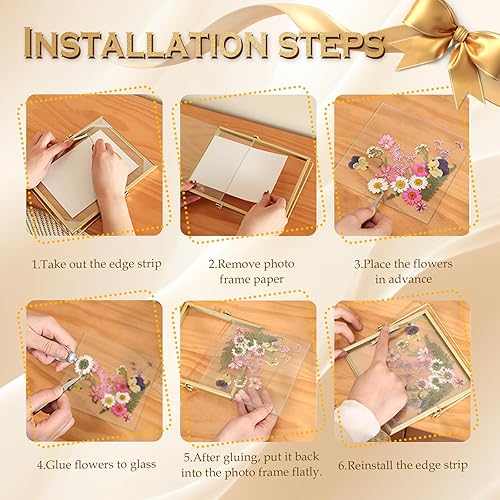 INSTALLATION STEPS

1.Take out the edge strip

2.Remove photo frame paper

3.Place the flowers in advance

4.Glue flowers to glass

5.After gluing, put it back into the photo frame flatly.

6.Reinstall the edge strip