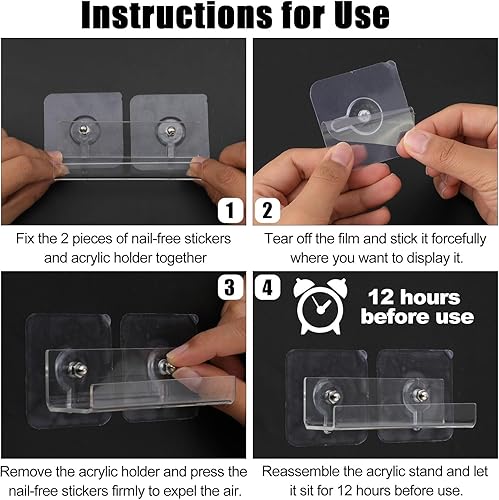 Instructions for Use

1

Fix the 2 pieces of nail-free stickers and acrylic holder together

2

Tear off the film and stick it forcefully where you want to display it.

3

Remove the acrylic holder and press the nail-free stickers firmly to expel the air.

4

12 hours before use

Reassemble the acrylic stand and let it sit for 12 hours before use.