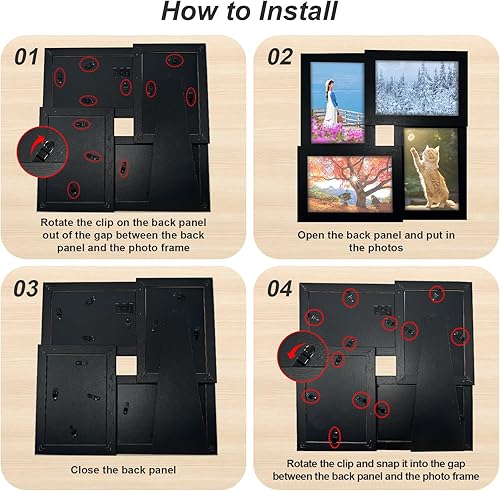 How to Install

01

Rotate the clip on the back panel out of the gap between the back panel and the photo frame

02

Open the back panel and put in the photos

03

Close the back panel

04

Rotate the clip and snap it into the gap between the back panel and the photo frame