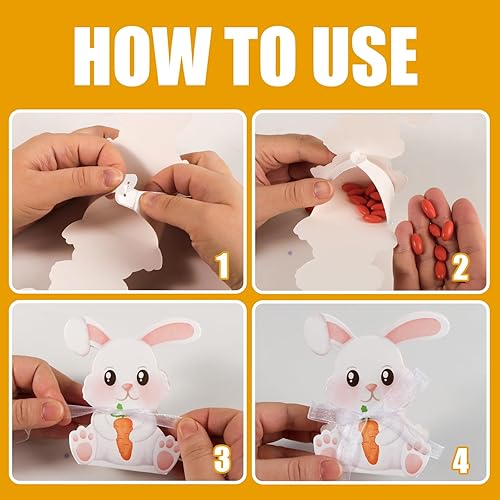 HOW TO USE

1

2

3

4